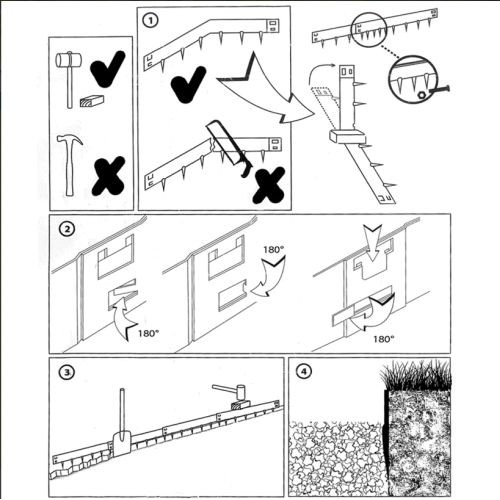 1

2

180°

180°

180°

3

4